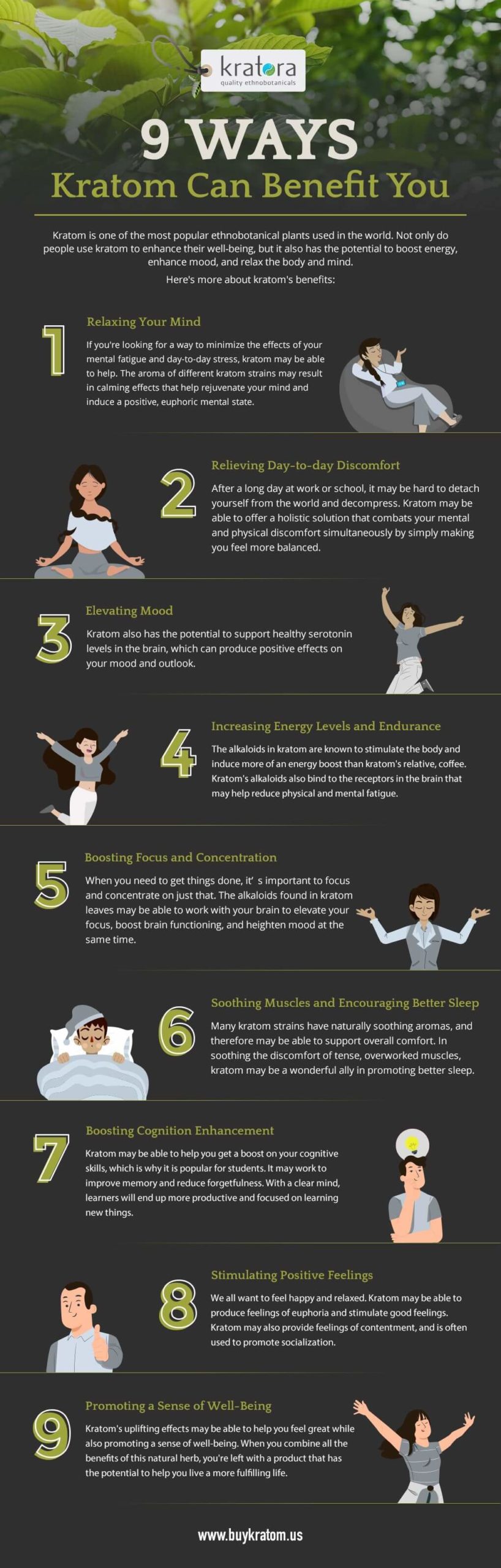 kratora
quality ethnobotanicals

9 WAYS
Kratom Can Benefit You

Kratom is one of the most popular ethnobotanical plants used in the world. Not only do people use kratom to enhance their well-being, but it also has the potential to boost energy, enhance mood, and relax the body and mind.

Here's more about kratom's benefits:

1
Relaxing Your Mind
If you're looking for a way to minimize the effects of your mental fatigue and day-to-day stress, kratom may be able to help. The aroma of different kratom strains may result in calming effects that help rejuvenate your mind and induce a positive, euphoric mental state.

2
Relieving Day-to-day Discomfort
After a long day at work or school, it may be hard to detach yourself from the world and decompress. Kratom may be able to offer a holistic solution that combats your mental and physical discomfort simultaneously by simply making you feel more balanced.

3
Elevating Mood
Kratom also has the potential to support healthy serotonin levels in the brain, which can produce positive effects on your mood and outlook.

4
Increasing Energy Levels and Endurance
The alkaloids in kratom are known to stimulate the body and induce more of an energy boost than kratom's relative, coffee. Kratom's alkaloids also bind to the receptors in the brain that may help reduce physical and mental fatigue.

5
Boosting Focus and Concentration
When you need to get things done, it' s important to focus and concentrate on just that. The alkaloids found in kratom leaves may be able to work with your brain to elevate your focus, boost brain functioning, and heighten mood at the same time.

6
Soothing Muscles and Encouraging Better Sleep
Many kratom strains have naturally soothing aromas, and therefore may be able to support overall comfort. In soothing the discomfort of tense, overworked muscles, kratom may be a wonderful ally in promoting better sleep.

7
Boosting Cognition Enhancement
Kratom may be able to help you get a boost on your cognitive skills, which is why it is popular for students. It may work to improve memory and reduce forgetfulness. With a clear mind, learners will end up more productive and focused on learning new things.

8
Stimulating Positive Feelings
We all want to feel happy and relaxed. Kratom may be able to produce feelings of euphoria and stimulate good feelings. Kratom may also provide feelings of contentment, and is often used to promote socialization.

9
Promoting a Sense of Well-Being
Kratom's uplifting effects may be able to help you feel great while also promoting a sense of well-being. When you combine all the benefits of this natural herb, you're left with a product that has the potential to help you live a more fulfilling life.

www.buykratom.us